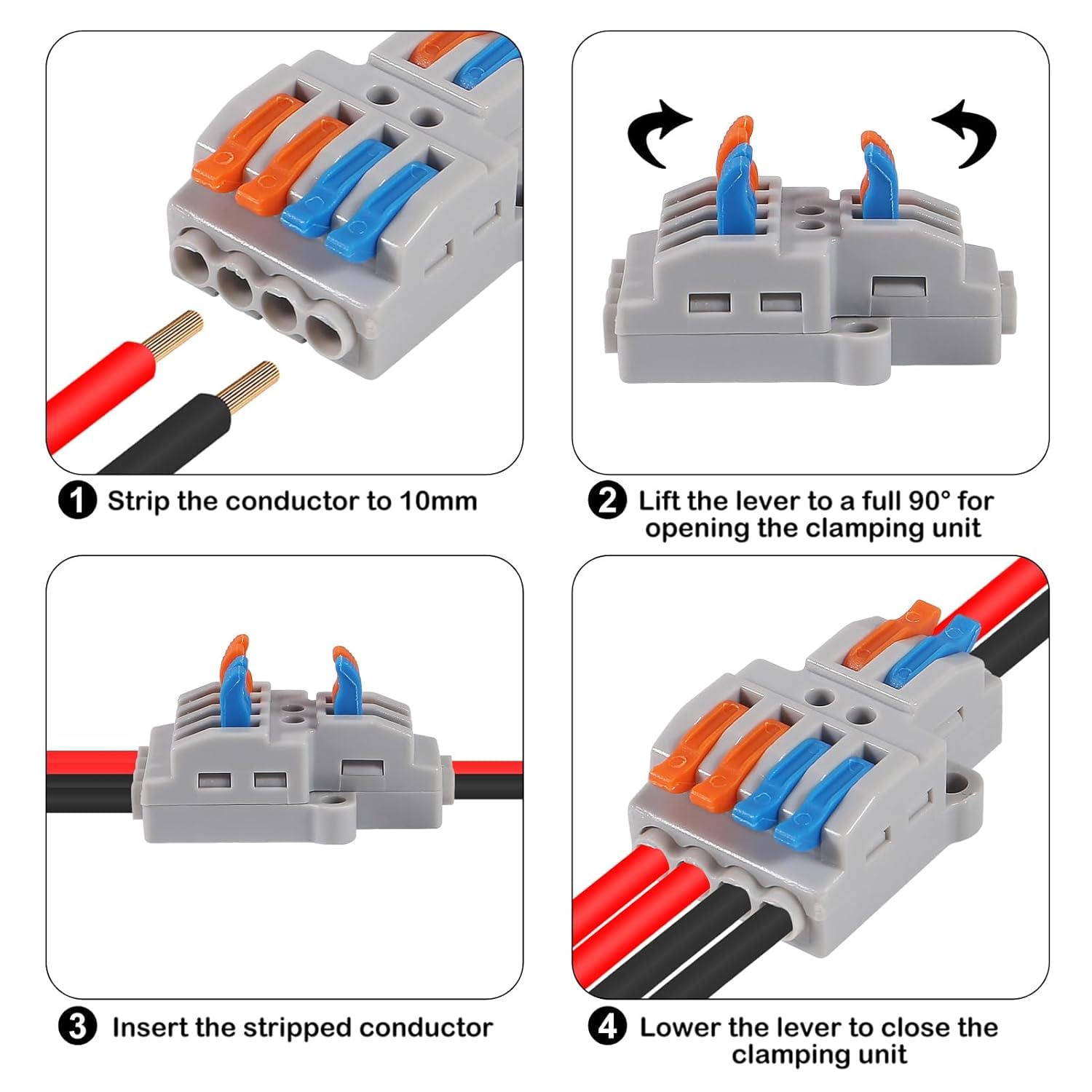 1 Strip the conductor to 10mm

2 Lift the lever to a full 90° for opening the clamping unit

3 Insert the stripped conductor

4 Lower the lever to close the clamping unit